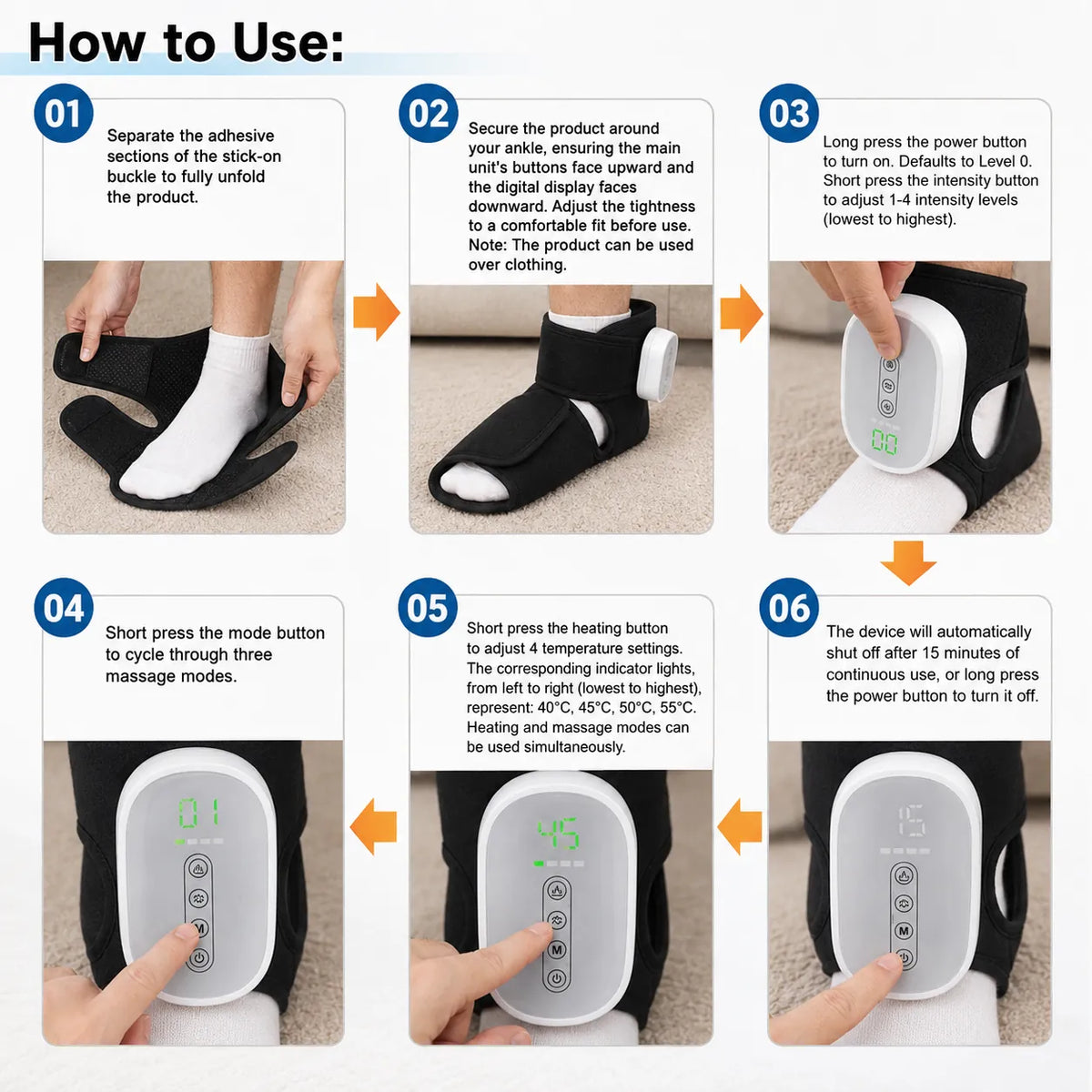 How to Use:

01
Separate the adhesive sections of the stick-on buckle to fully unfold the product.

02
Secure the product around your ankle, ensuring the main unit's buttons face upward and the digital display faces downward. Adjust the tightness to a comfortable fit before use. Note: The product can be used over clothing.

03
Long press the power button to turn on. Defaults to Level 0. Short press the intensity button to adjust 1-4 intensity levels (lowest to highest).

00

04
Short press the mode button to cycle through three massage modes.

01

M

05
Short press the heating button to adjust 4 temperature settings. The corresponding indicator lights, from left to right (lowest to highest), represent: 40°C, 45°C, 50°C, 55°C. Heating and massage modes can be used simultaneously.

45

M

06
The device will automatically shut off after 15 minutes of continuous use, or long press the power button to turn it off.

15

M